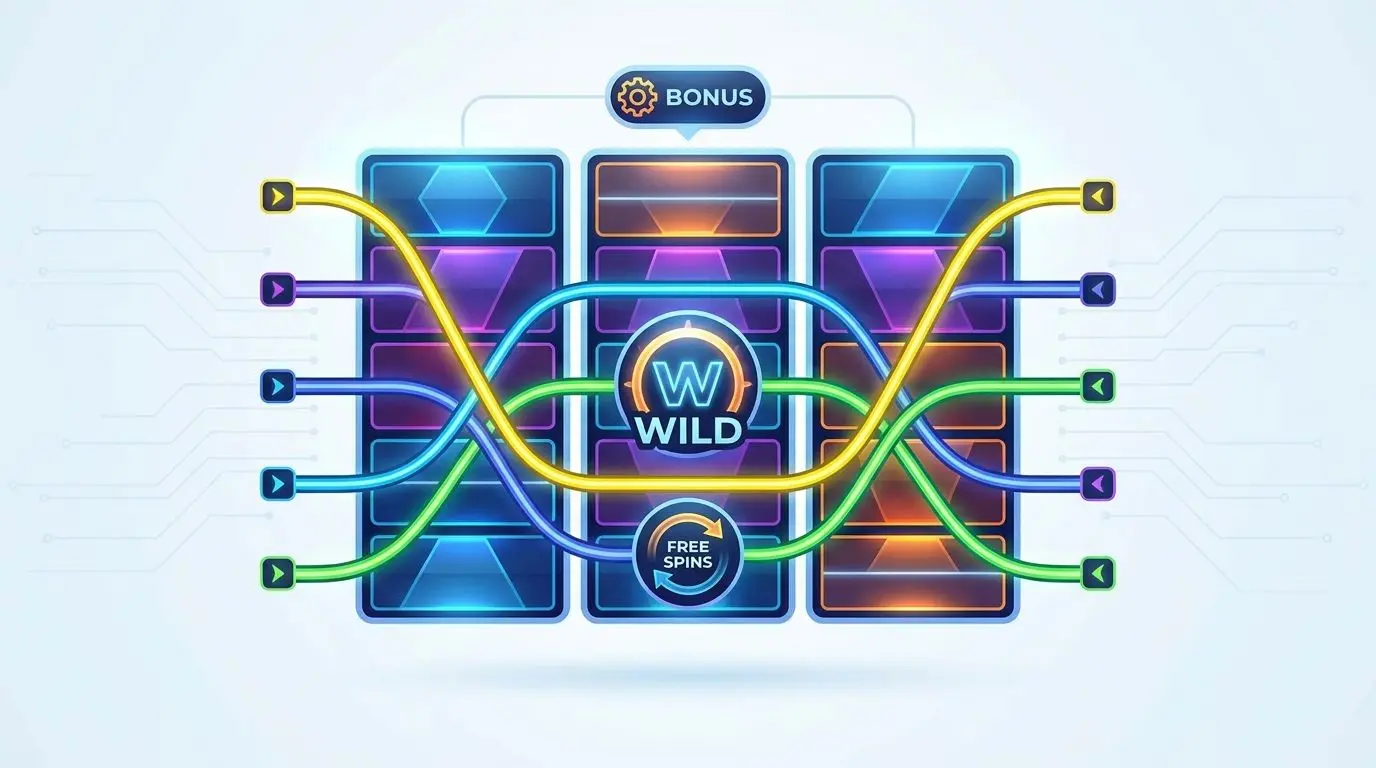 BONUS

W
WILD

FREE
SPINS